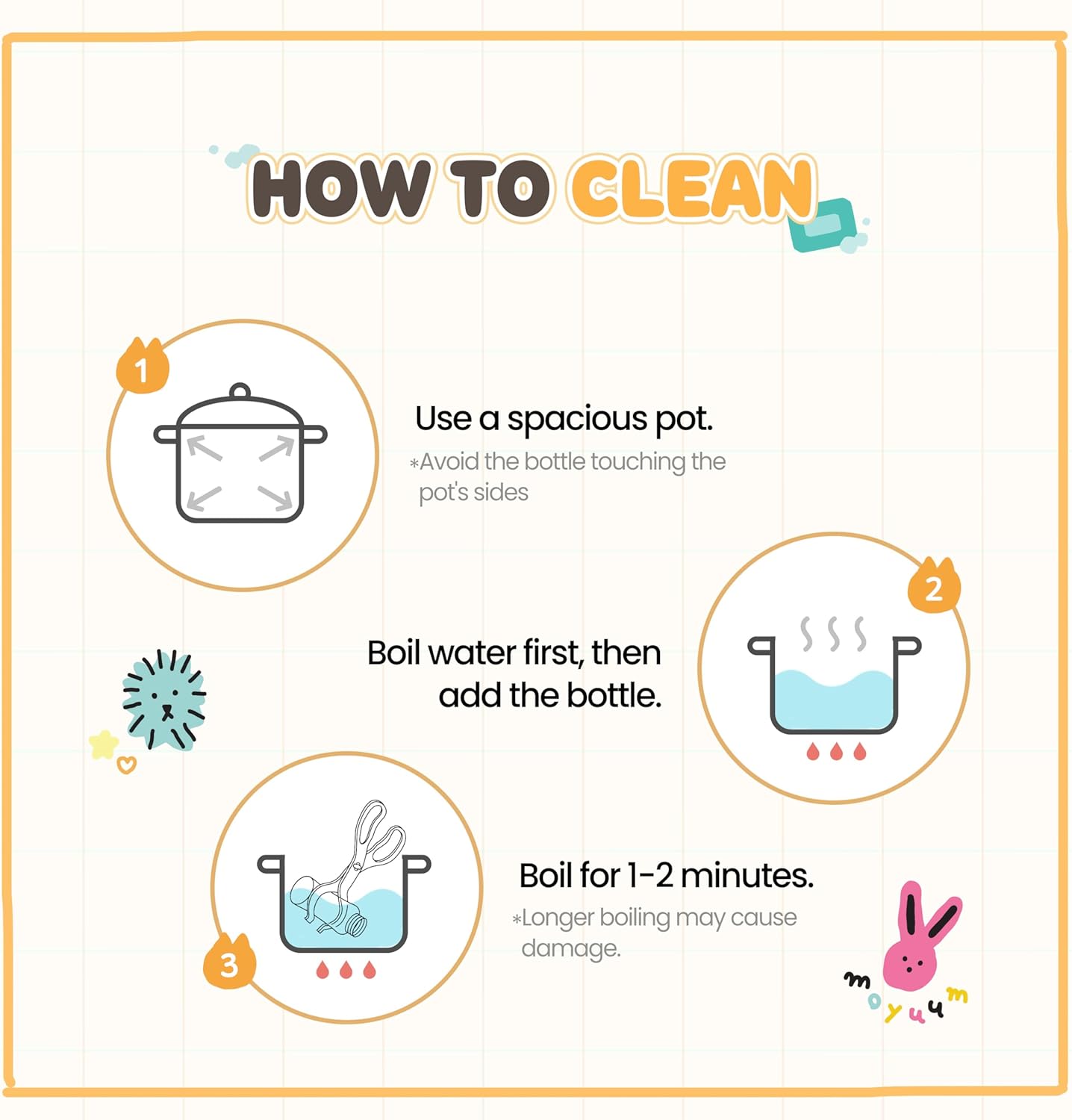 HOW TO CLEAN

1

Use a spacious pot.
*Avoid the bottle touching the pot's sides

2

Boil water first, then add the bottle.

3

Boil for 1-2 minutes.
*Longer boiling may cause damage.

moyuum